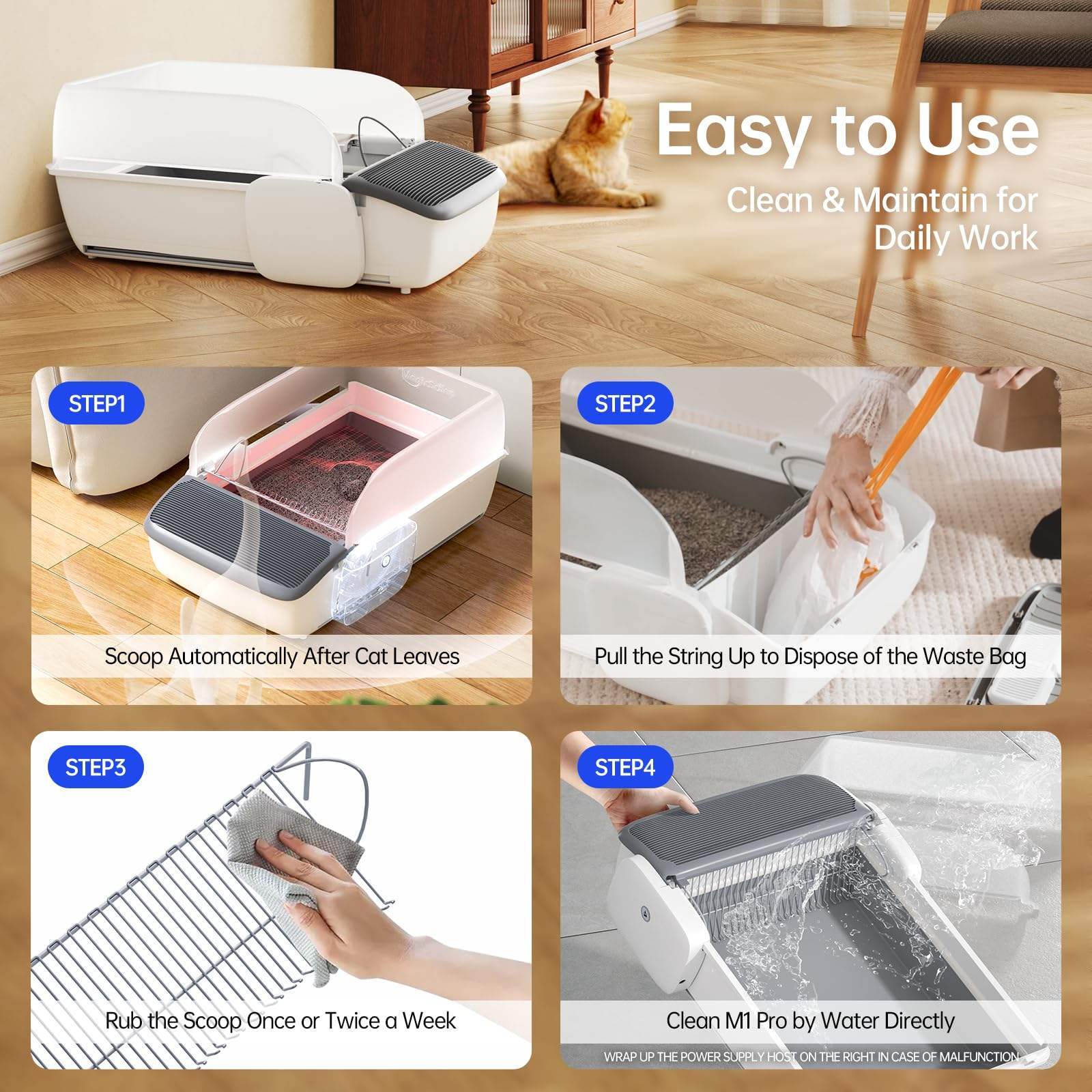 Easy to Use

Clean & Maintain for Daily Work

STEP1

Scoop Automatically After Cat Leaves

STEP2

Pull the String Up to Dispose of the Waste Bag

STEP3

Rub the Scoop Once or Twice a Week

STEP4

Clean M1 Pro by Water Directly

WRAP UP THE POWER SUPPLY HOST ON THE RIGHT IN CASE OF MALFUNCTION